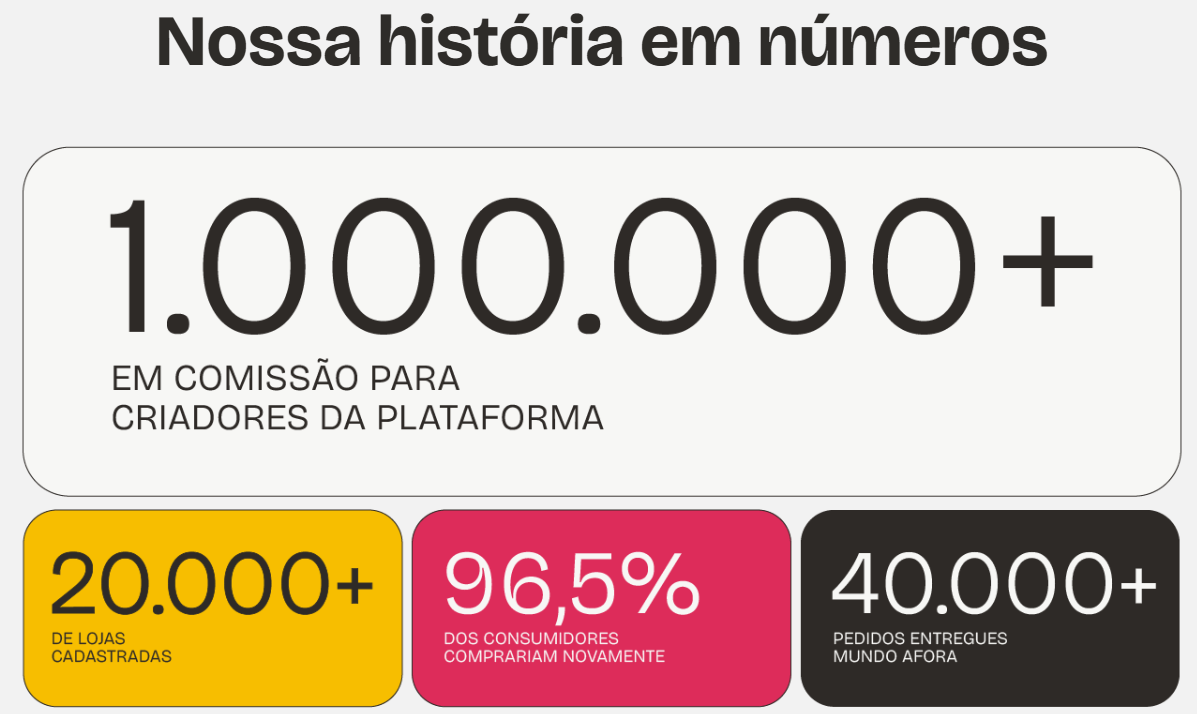 Nossa história em números

1.000.000+
EM COMISSÃO PARA CRIADORES DA PLATAFORMA

20.000+
DE LOJAS CADASTRADAS

96,5%
DOS CONSUMIDORES COMPRARIAM NOVAMENTE

40.000+
PEDIDOS ENTREGUES MUNDO AFORA